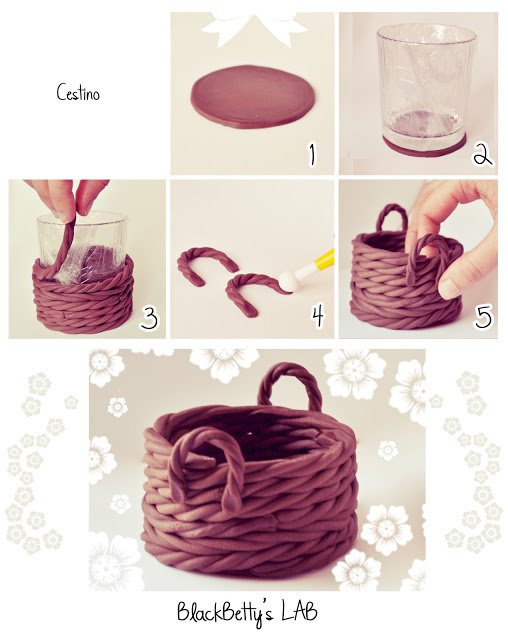 Cestino

1

2

3

4

5

BlackBetty's LAB