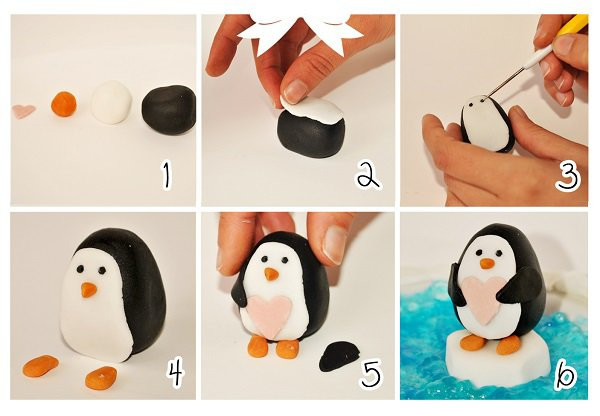 1

2

3

4

5

6