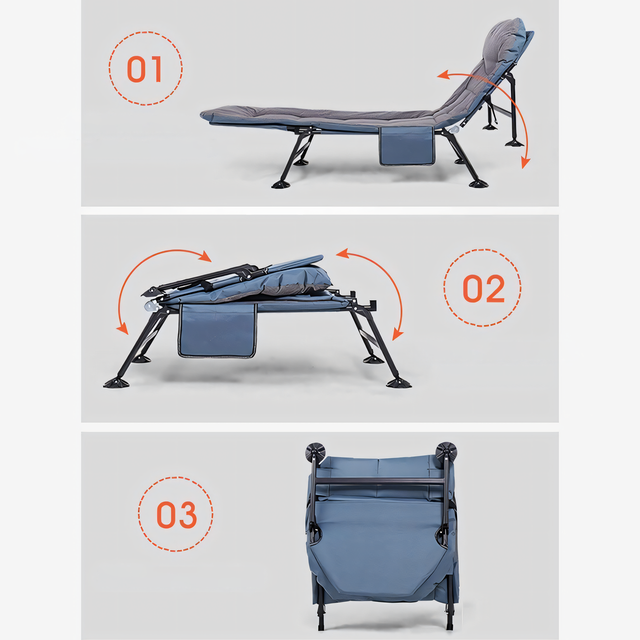 01

02

03