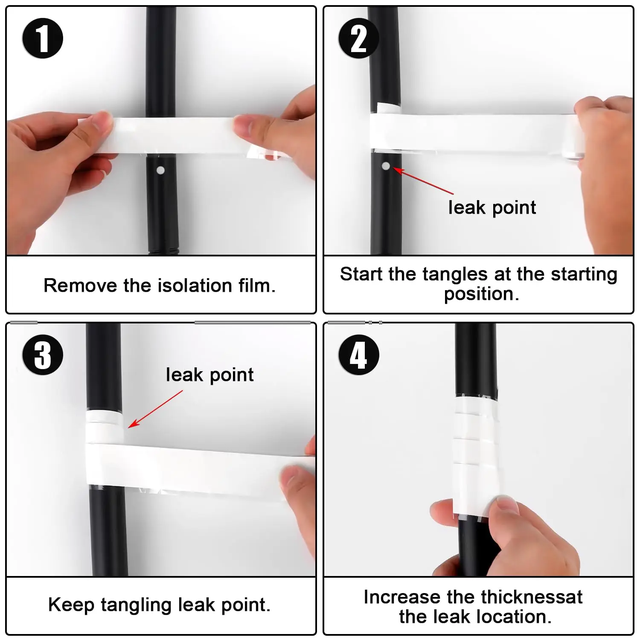 1

Remove the isolation film.

2

leak point

Start the tangles at the starting position.

3

leak point

Keep tangling leak point.

4

Increase the thicknessat the leak location.