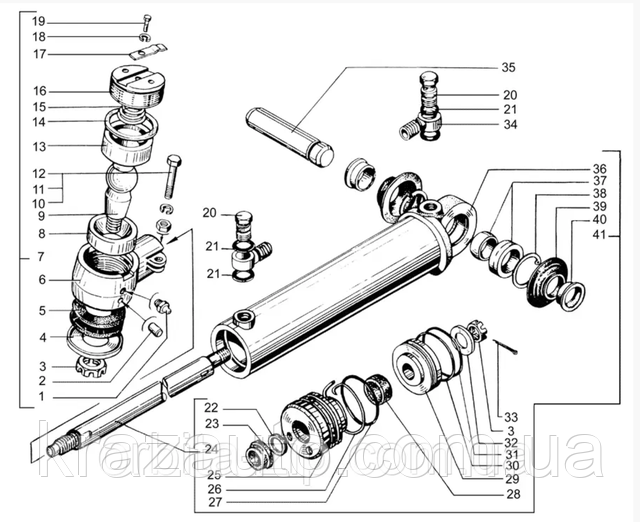 19
18
17
16
15
14
13
12
11
10
9
8
7
6
5
4
3
2
1
35
20
21
34
20
21
21
36
37
38
39
40
41
22
23
24
25
26
27
33
3
32
31
30
29
28
krazauto.com.ua