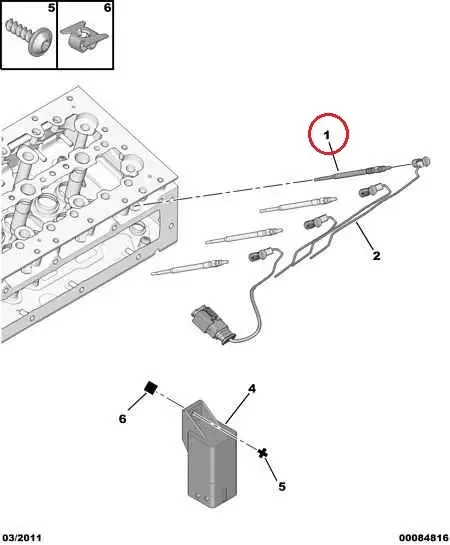 5
6
1
2
4
6
5
03/2011
00084816