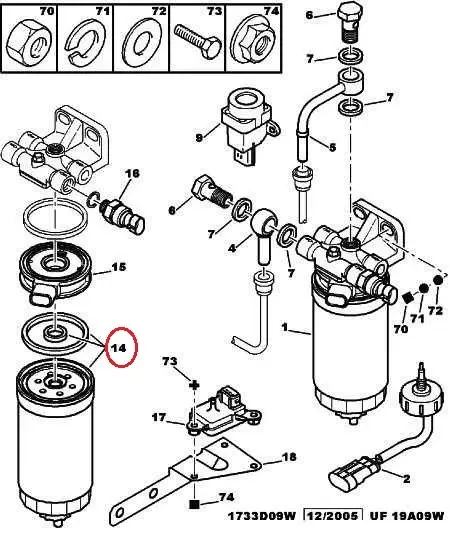 70 71 72 73 74

6
7
7
9
5
16
6
7
4
7
15
1
70 71 72
14
73
17
18
2
74

1733D09W 12/2005 UF 19A09W