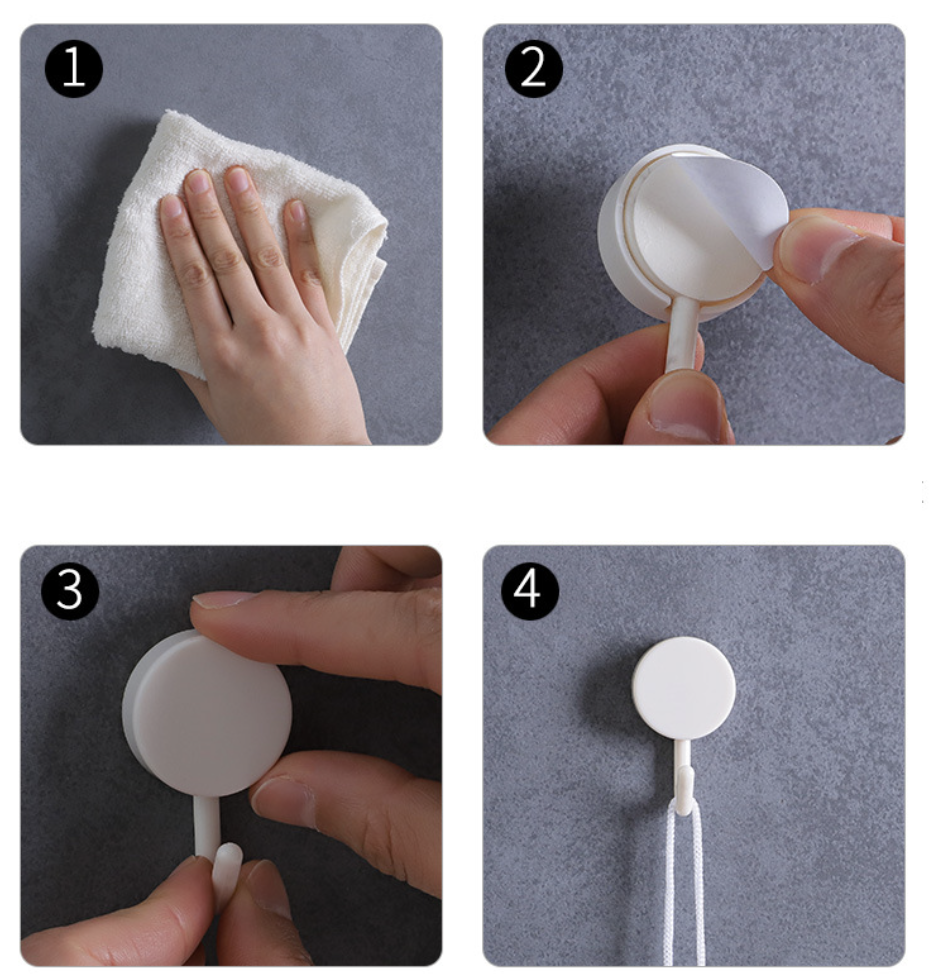 1

2

3

4