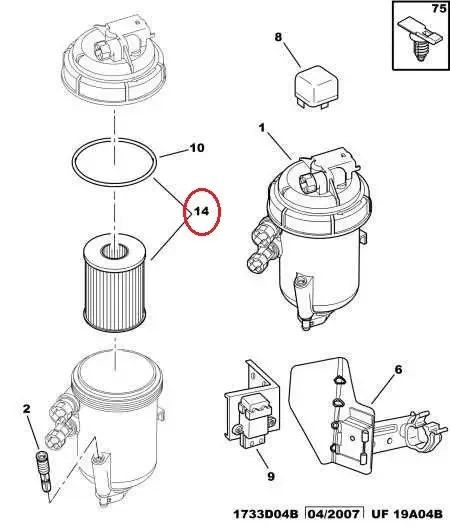 75
8
1
10
14
6
2
9
1733D04B 04/2007 UF 19A04B