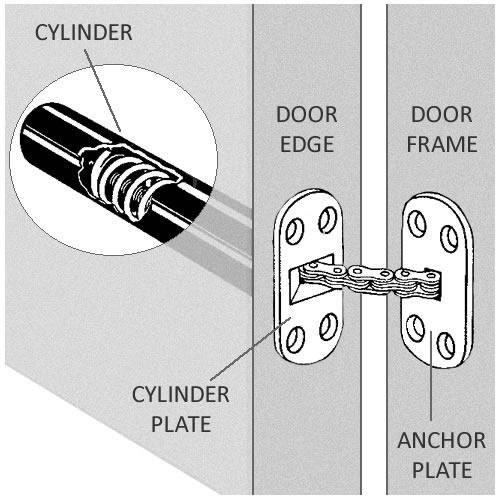 CYLINDER

DOOR EDGE

DOOR FRAME

CYLINDER PLATE

ANCHOR PLATE