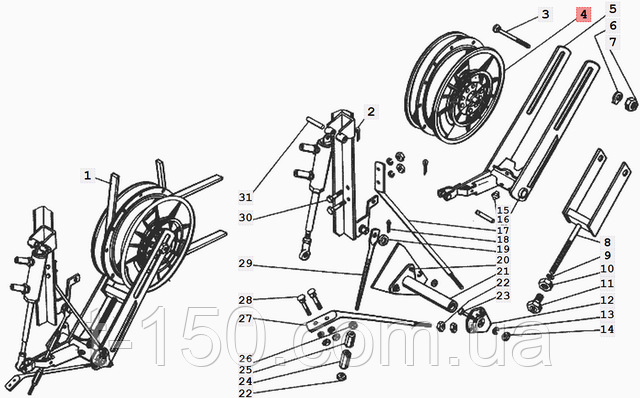 3
4
5
6
7
2
1
31
30
15
16
17
18
19
20
21
22
23
29
8
9
10
11
12
13
14
28
27
26
25
24
22
t-150.com.ua