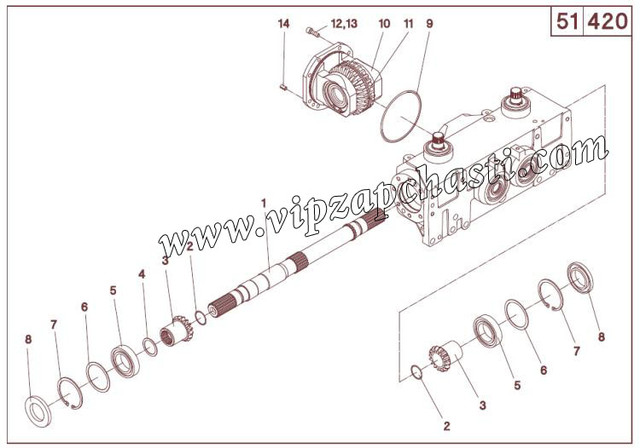 51 420

14
12,13
10
11
9

www.vipzapchasti.com

1
2
3
4
5
6
7
8

8
7
6
5
3
2