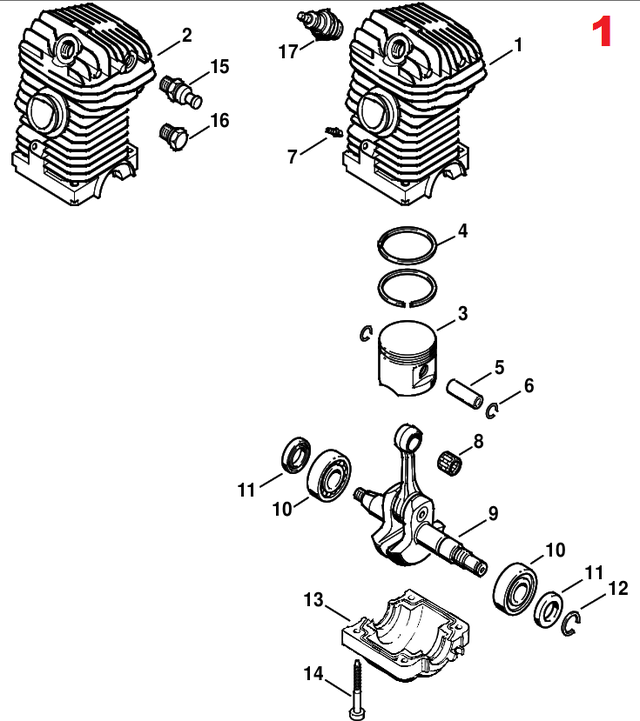 1

2

15

16

17

1

7

4

3

5

6

8

11

10

9

10

11

12

13

14