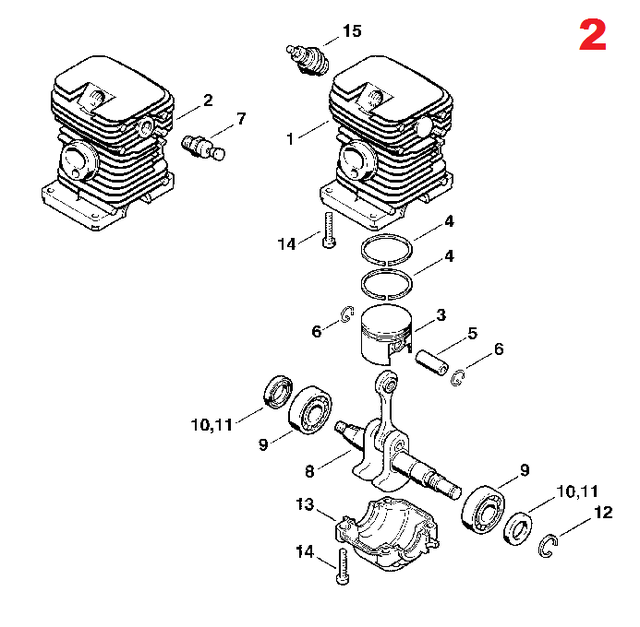 2

15

2

7

1

14

4

4

6

3

5

6

10,11

9

8

9

10,11

12

13

14