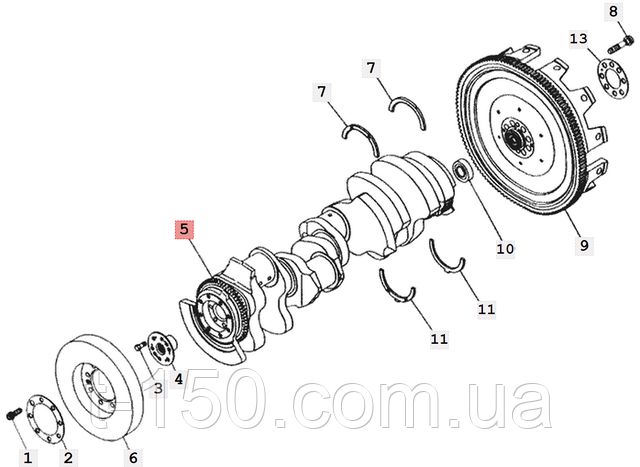 8
13
7
7
5
10
9
11
11
4
3
1
2
6
t-150.com.ua