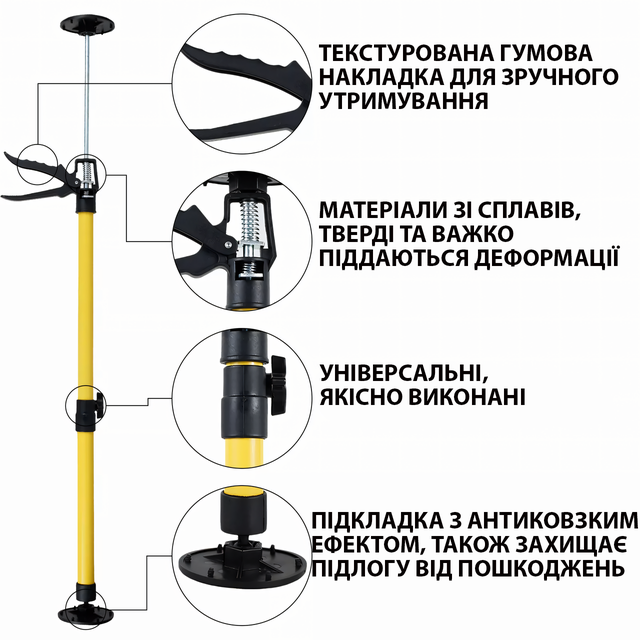 ТЕКСТУРОВАНА ГУМОВА НАКЛАДКА ДЛЯ ЗРУЧНОГО УТРИМУВАННЯ

МАТЕРІАЛИ ЗІ СПЛАВІВ, ТВЕРДІ ТА ВАЖКО ПІДДАЮТЬСЯ ДЕФОРМАЦІЇ

УНІВЕРСАЛЬНІ, ЯКІСНО ВИКОНАНІ

ПІДКЛАДКА З АНТИКОВЗКИМ ЕФЕКТОМ, ТАКОЖ ЗАХИЩАЄ ПІДЛОГУ ВІД ПОШКОДЖЕНЬ