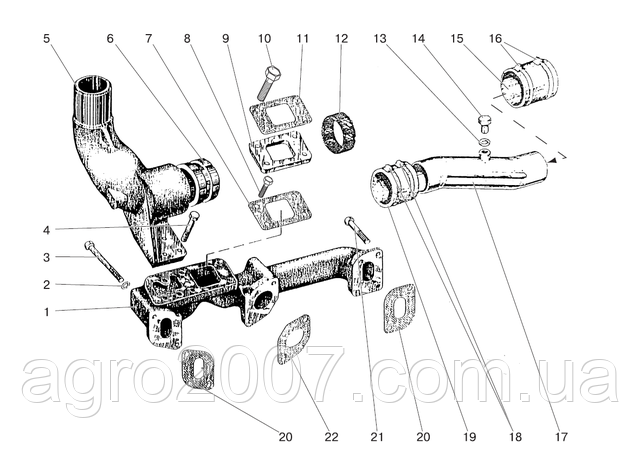 5 6 7 8 9 10 11 12 13 14 15 16

4
3
2
1

agro2007.com.ua

20 22 21 20 19 18 17