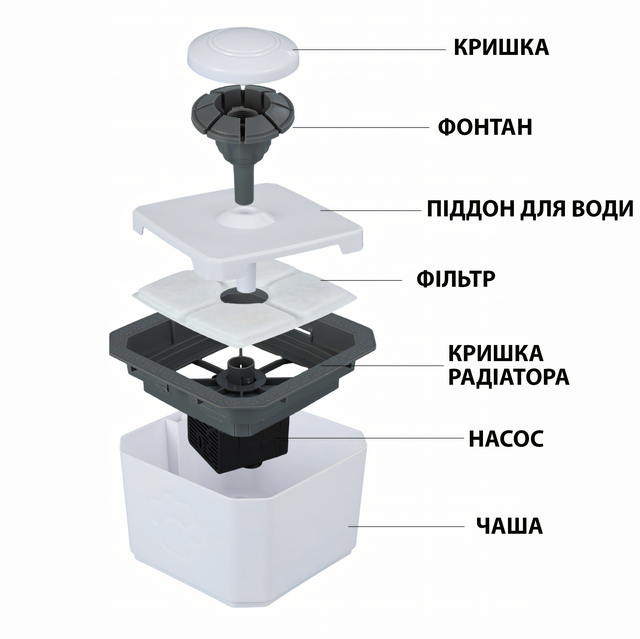 КРИШКА

ФОНТАН

ПІДДОН ДЛЯ ВОДИ

ФІЛЬТР

КРИШКА РАДІАТОРА

НАСОС

ЧАША