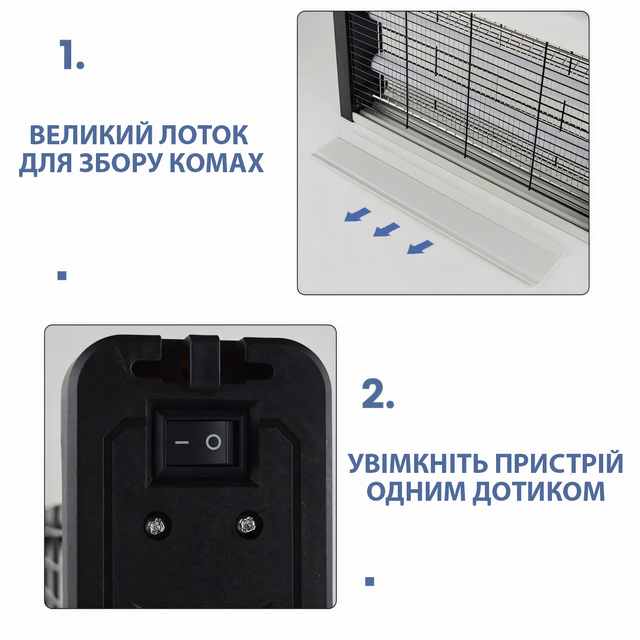 1.

ВЕЛИКИЙ ЛОТОК ДЛЯ ЗБОРУ КОМАХ

2.

УВІМКНІТЬ ПРИСТРІЙ ОДНИМ ДОТИКОМ