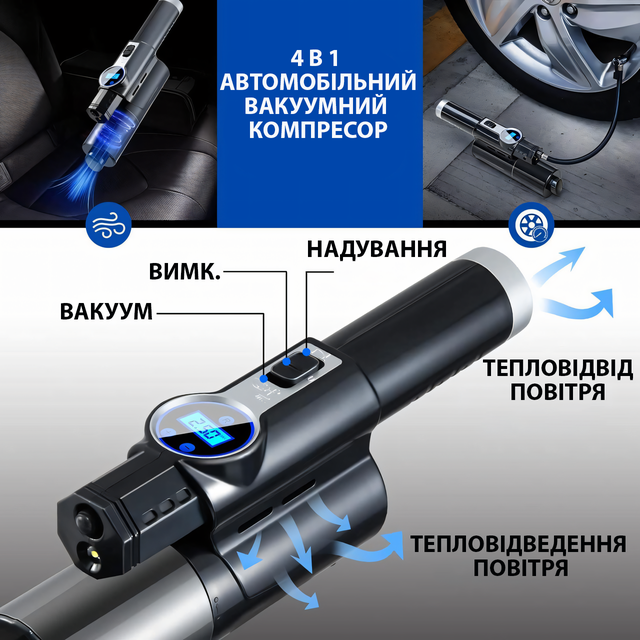 4 В 1
АВТОМОБІЛЬНИЙ
ВАКУУМНИЙ
КОМПРЕСОР

НАДУВАННЯ

ВИМК.

ВАКУУМ

ТЕПЛОВІДВІД
ПОВІТРЯ

ТЕПЛОВІДВЕДЕННЯ
ПОВІТРЯ