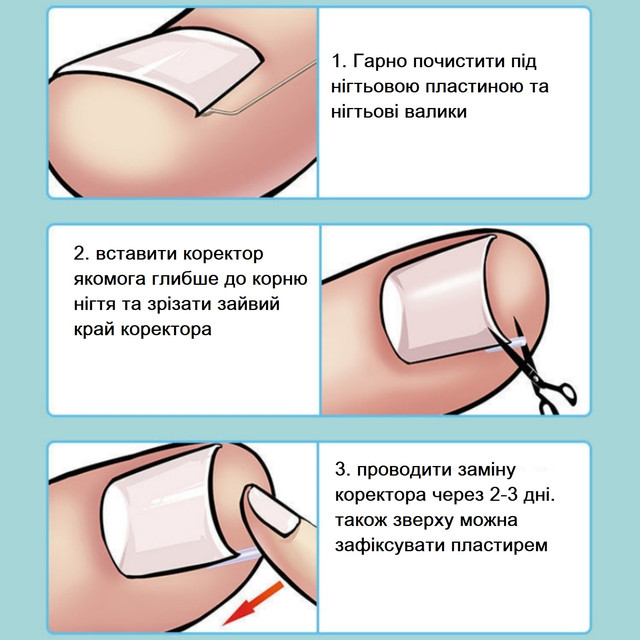 1. Гарно почистити під нігтьовою пластиною та нігтьові валики

2. вставити коректор якомога глибше до корню нігтя та зрізати зайвий край коректора

3. проводити заміну коректора через 2-3 дні. також зверху можна зафіксувати пластирем