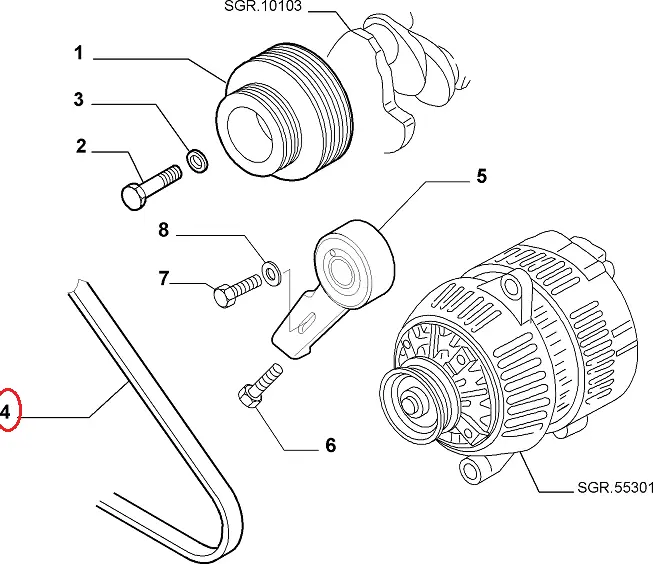 SGR.10103
1
3
2
5
8
7
4
6
SGR.55301