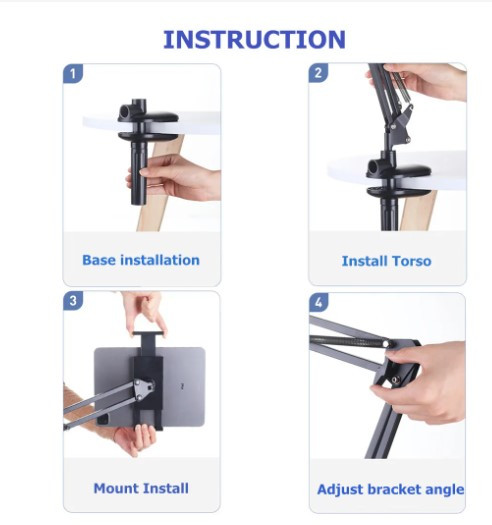 INSTRUCTION

1

Base installation

2

Install Torso

3

Mount Install

4

Adjust bracket angle