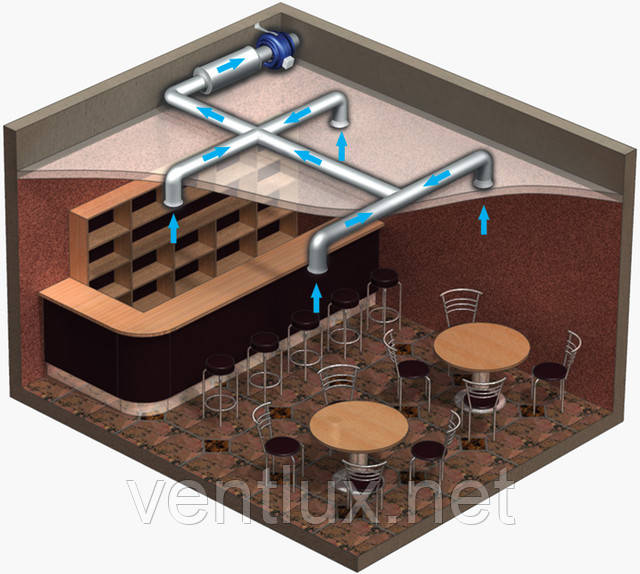 ventlux.net