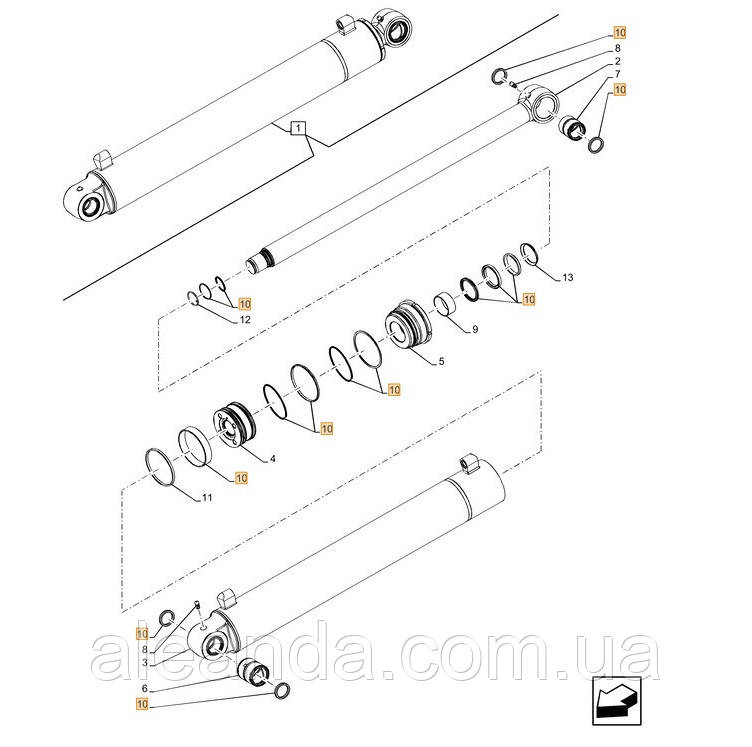 10
8
2
7
10
1
13
10
10
12
9
5
10
10
4
10
11
10
8
3
6
10
aleanda.com.ua