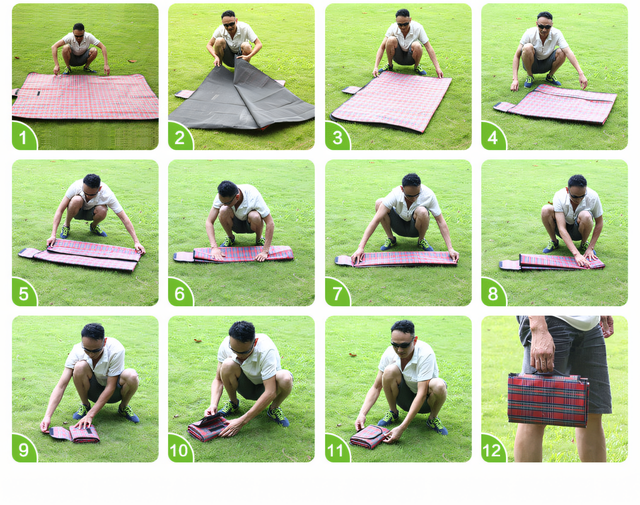 1
2
3
4
5
6
7
8
9
10
11
12