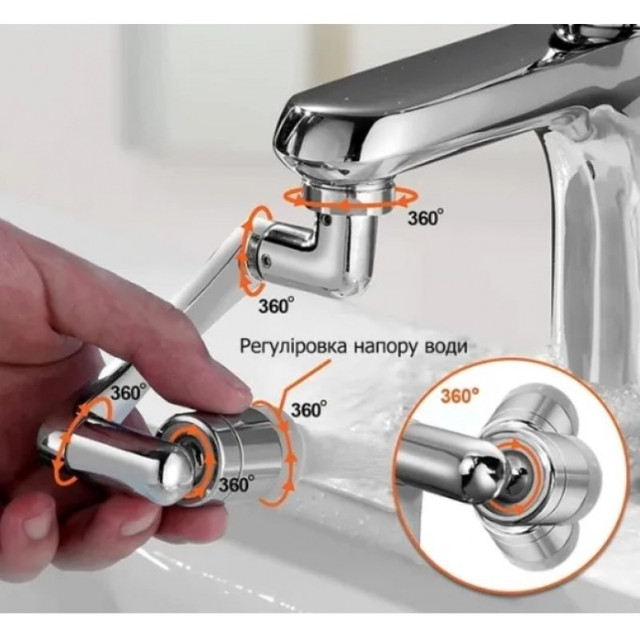 360°

360°

Регуліровка напору води

360°

360°

360°

360°