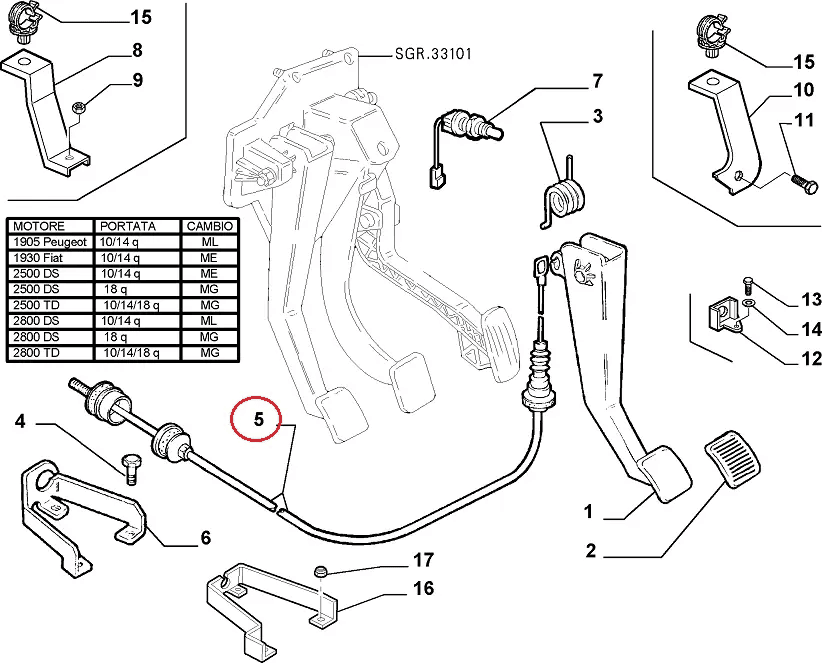 15
8
9
SGR.33101
7
3
15
10
11

| MOTORE | PORTATA | CAMBIO |
|---|---|---|
| 1905 Peugeot | 10/14 q | ML |
| 1930 Fiat | 10/14 q | ME |
| 2500 DS | 10/14 q | ME |
| 2500 DS | 18 q | MG |
| 2500 TD | 10/14/18 q | MG |
| 2800 DS | 10/14 q | ML |
| 2800 DS | 18 q | MG |
| 2800 TD | 10/14/18 q | MG |

13
14
12
4
5
6
1
2
17
16