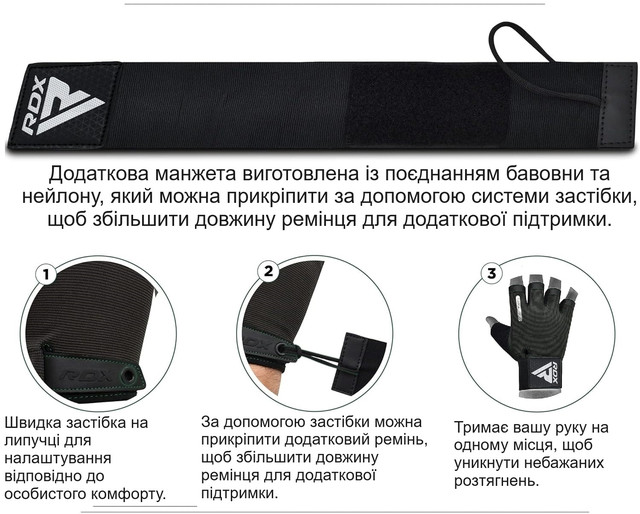 RDX

Додаткова манжета виготовлена із поєднанням бавовни та нейлону, який можна прикріпити за допомогою системи застібки, щоб збільшити довжину ремінця для додаткової підтримки.

1

RDX

Швидка застібка на липучці для налаштування відповідно до особистого комфорту.

2

RDX

За допомогою застібки можна прикріпити додатковий ремінь, щоб збільшити довжину ремінця для додаткової підтримки.

3

RDX

Тримає вашу руку на одному місця, щоб уникнути небажаних розтягнень.