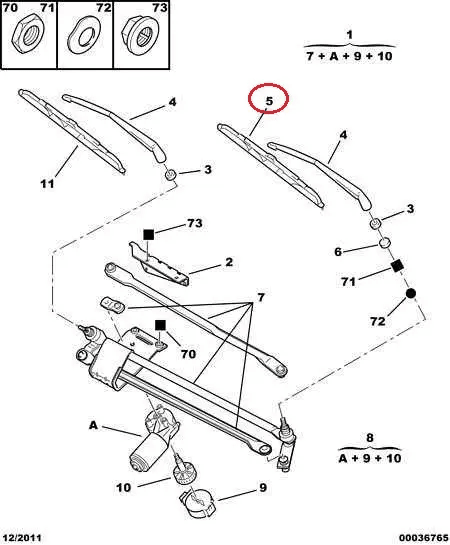 70 71 72 73

1
7 + A + 9 + 10

4
5
4
11
3
3
73
6
2
71
7
72
70
A
8
A + 9 + 10
10
9

12/2011
00036765