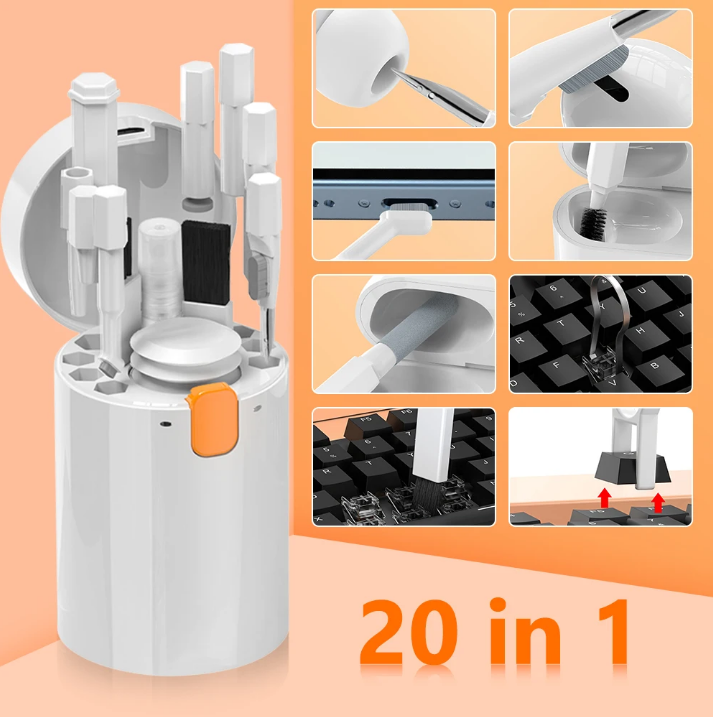 20 in 1