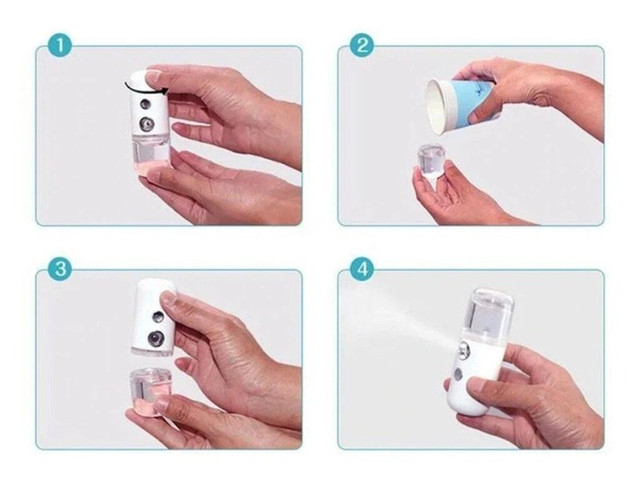 1

2

3

4