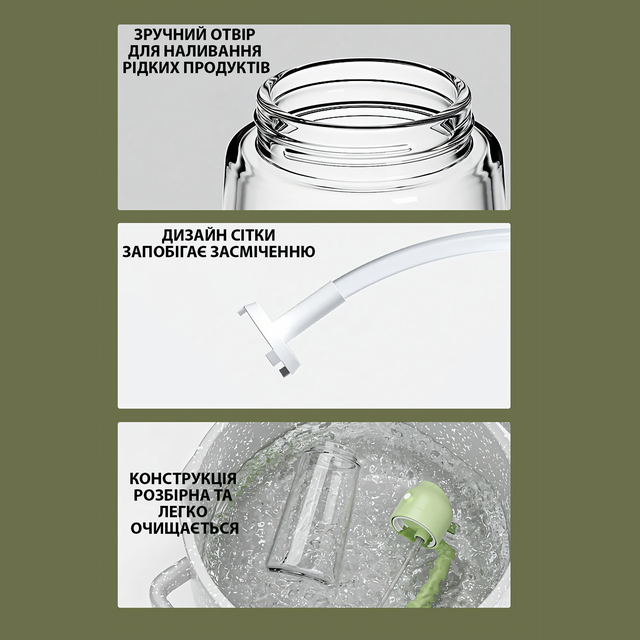 ЗРУЧНИЙ ОТВІР ДЛЯ НАЛИВАННЯ РІДКИХ ПРОДУКТІВ

ДИЗАЙН СІТКИ ЗАПОБІГАЄ ЗАСМІЧЕННЮ

КОНСТРУКЦІЯ РОЗБІРНА ТА ЛЕГКО ОЧИЩАЄТЬСЯ