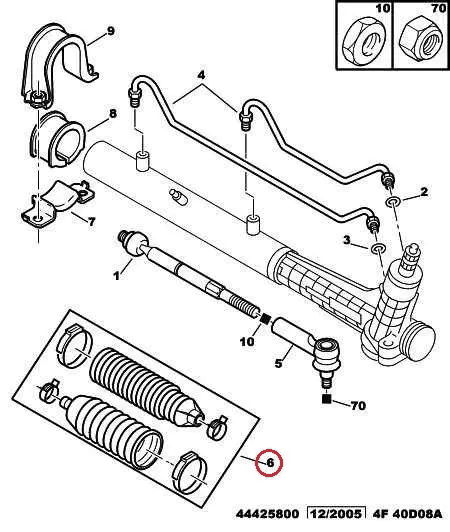 10
70
9
4
8
2
7
3
1
10
5
70
6
44425800 12/2005 4F 40D08A