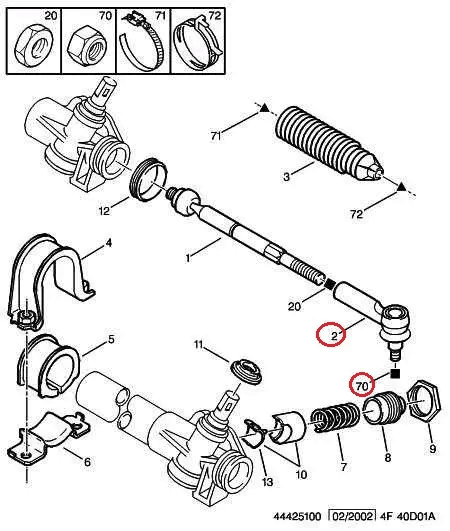 20
70
71
72
71
3
72
12
1
4
20
2
5
11
70
6
13
10
7
8
9
44425100 02/2002 4F 40D01A