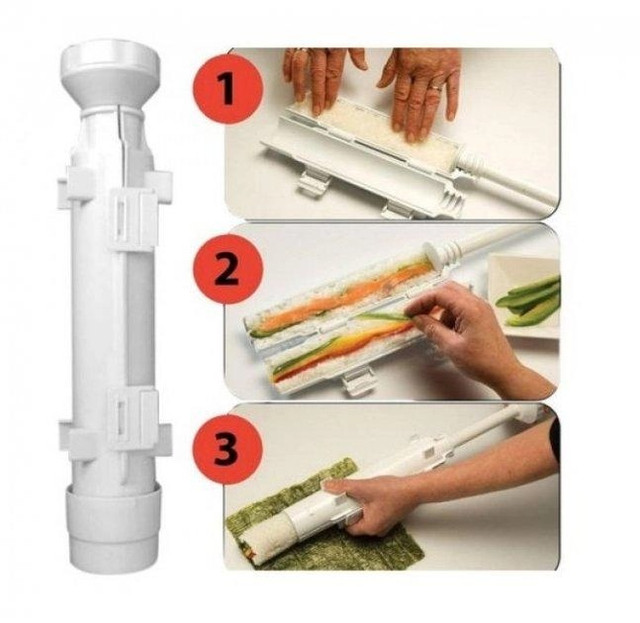 1

2

3