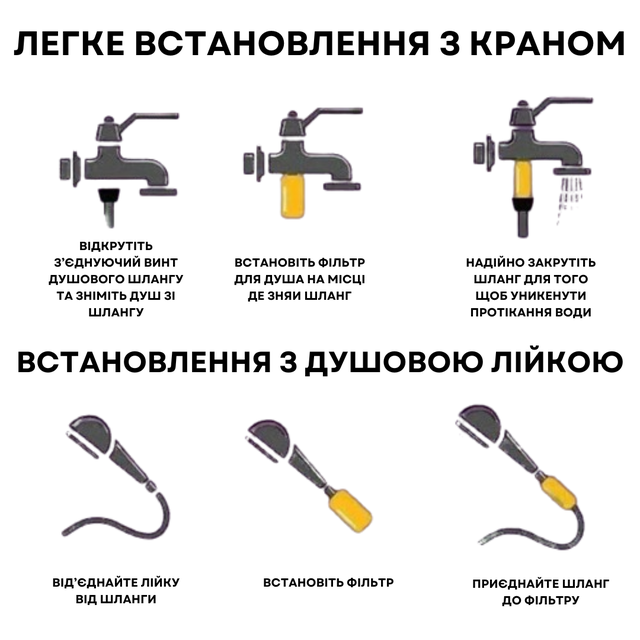 ЛЕГКЕ ВСТАНОВЛЕННЯ З КРАНОМ

ВІДКРУТІТЬ З'ЄДНУЮЧИЙ ВИНТ ДУШОВОГО ШЛАНГУ ТА ЗНІМІТЬ ДУШ ЗІ ШЛАНГУ

ВСТАНОВІТЬ ФІЛЬТР ДЛЯ ДУША НА МІСЦІ ДЕ ЗНЯИ ШЛАНГ

НАДІЙНО ЗАКРУТІТЬ ШЛАНГ ДЛЯ ТОГО ЩОБ УНИКЕНУТИ ПРОТІКАННЯ ВОДИ

ВСТАНОВЛЕННЯ З ДУШОВОЮ ЛІЙКОЮ

ВІД'ЄДНАЙТЕ ЛІЙКУ ВІД ШЛАНГИ

ВСТАНОВІТЬ ФІЛЬТР

ПРИЄДНАЙТЕ ШЛАНГ ДО ФІЛЬТРУ