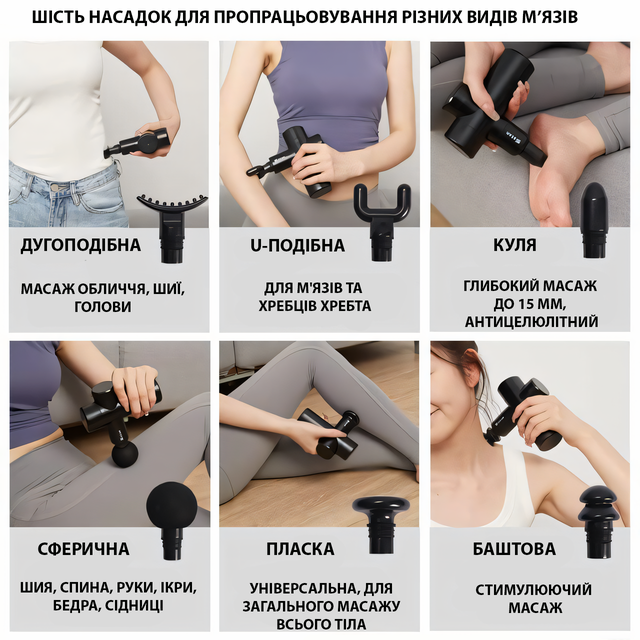 ШІСТЬ НАСАДОК ДЛЯ ПРОПРАЦЬОВУВАННЯ РІЗНИХ ВИДІВ М'ЯЗІВ

ДУГОПОДІБНА

МАСАЖ ОБЛИЧЧЯ, ШИЇ, ГОЛОВИ

U-ПОДІБНА

ДЛЯ М'ЯЗІВ ТА ХРЕБЦІВ ХРЕБТА

КУЛЯ

ГЛИБОКИЙ МАСАЖ ДО 15 ММ, АНТИЦЕЛЮЛІТНИЙ

СФЕРИЧНА

ШИЯ, СПИНА, РУКИ, ІКРИ, БЕДРА, СІДНИЦІ

ПЛАСКА

УНІВЕРСАЛЬНА, ДЛЯ ЗАГАЛЬНОГО МАСАЖУ ВСЬОГО ТІЛА

БАШТОВА

СТИМУЛЮЮЧИЙ МАСАЖ