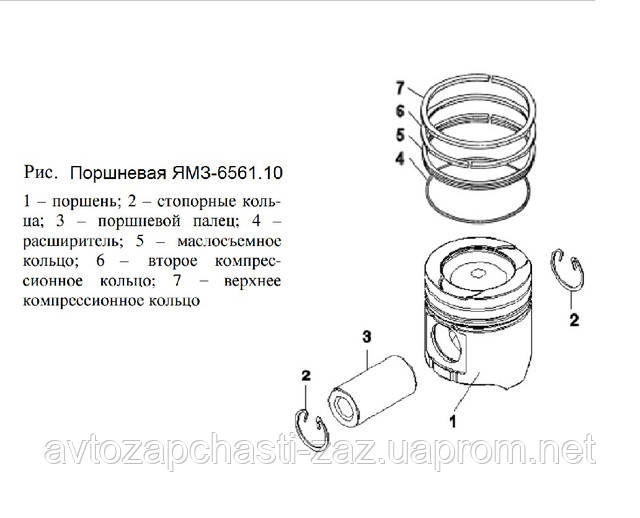 Рис. Поршневая ЯМЗ-6561.10

1 – поршень; 2 – стопорные кольца; 3 – поршневой палец; 4 – расширитель; 5 – маслосъемное кольцо; 6 – второе компрессионное кольцо; 7 – верхнее компрессионное кольцо

7
6
5
4
2
3
2
1

avtozapchasti-zaz.uaprom.net