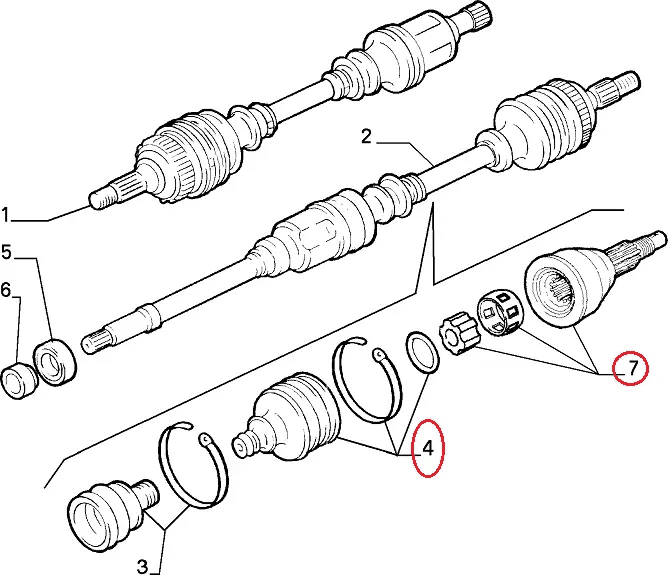 2
1
5
6
7
4
3