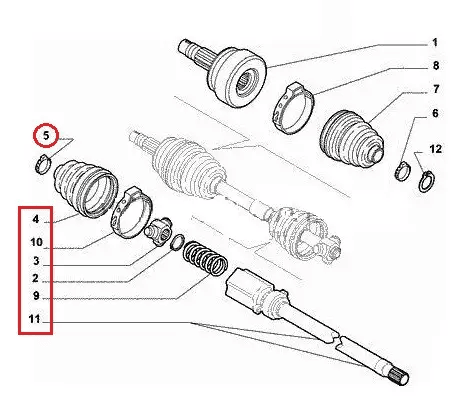 1
8
7
6
12
5
4
10
3
2
9
11