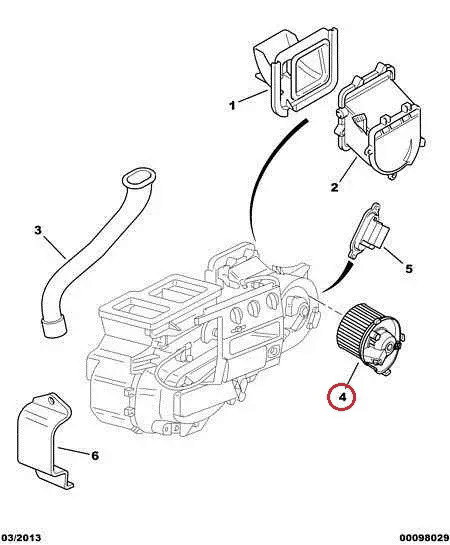 1
2
3
5
4
6
03/2013
00098029