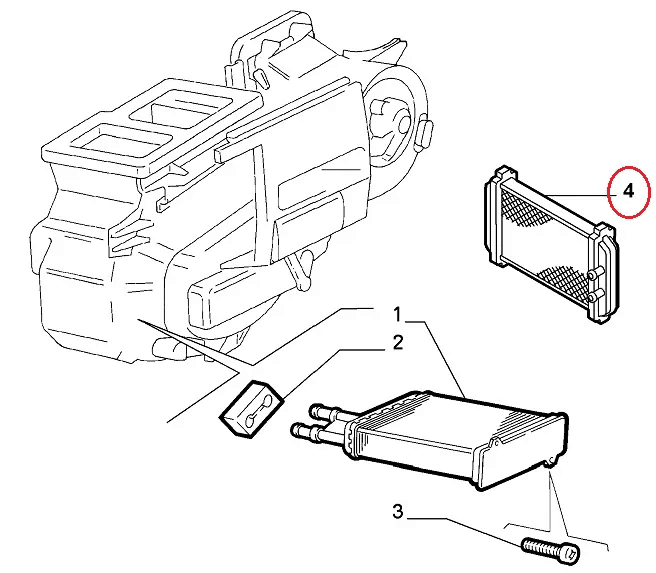 4
1
2
3