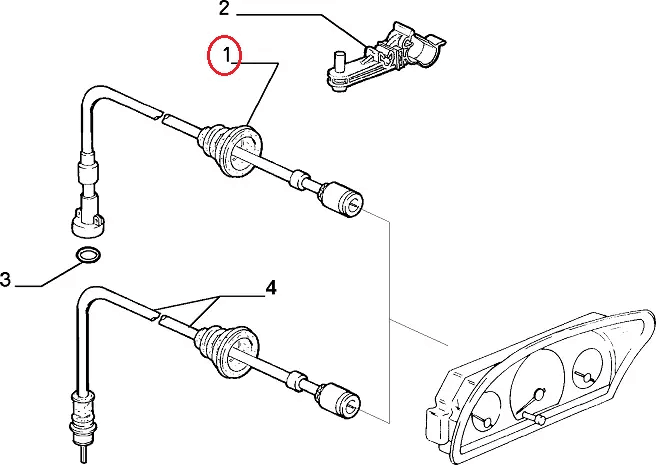 2
1
3
4