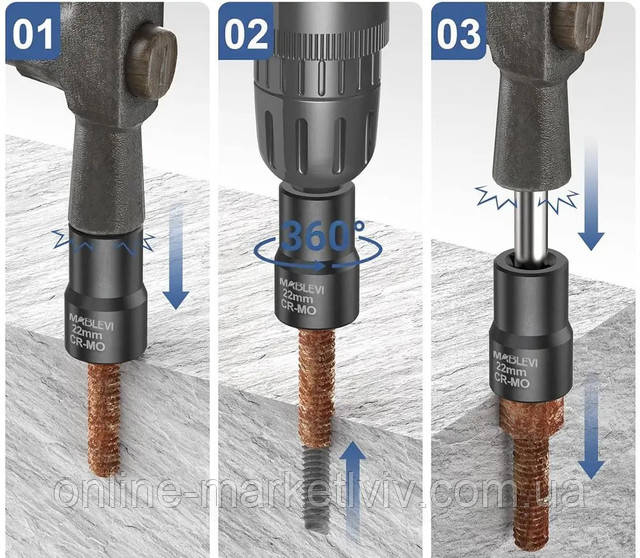 01

MABLEVI
22mm
CR-MO

02

360°

MABLEVI
22mm
CR-MO

03

MABLEVI
22mm
CR-MO

online-marketlviv.com.ua