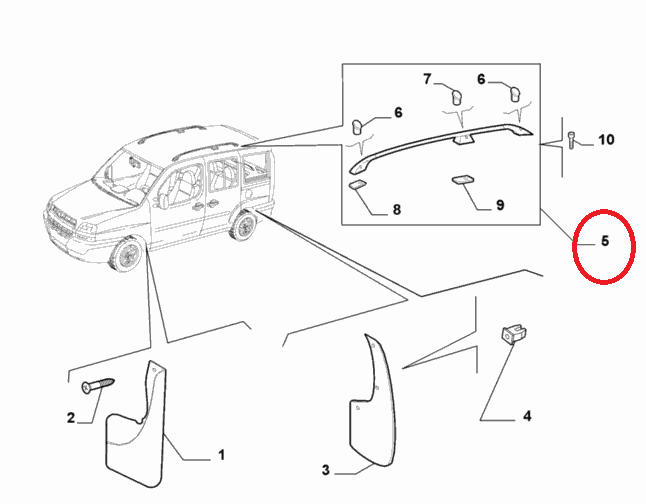 7
6
6
10
8
9
5
2
1
3
4