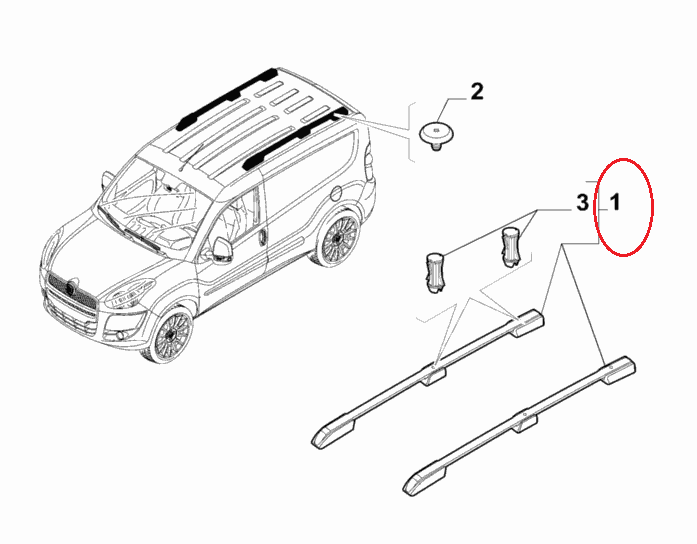 2
3
1