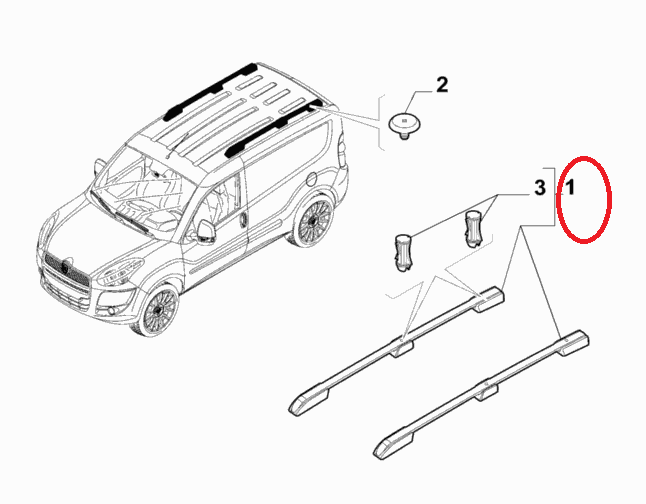 2
3
1