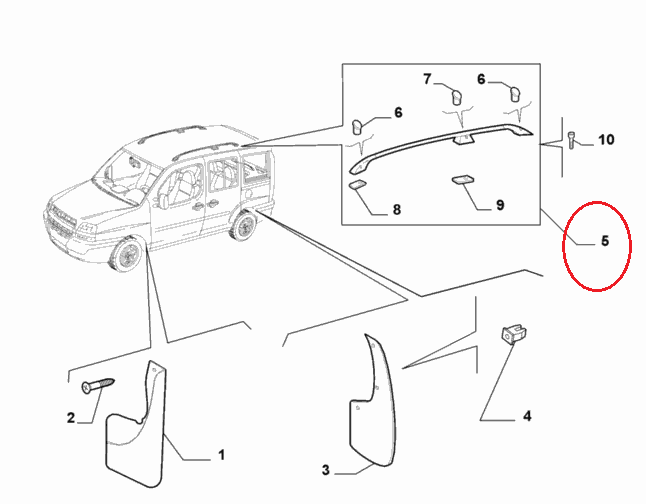 7
6
6
10
8
9
5
2
1
3
4