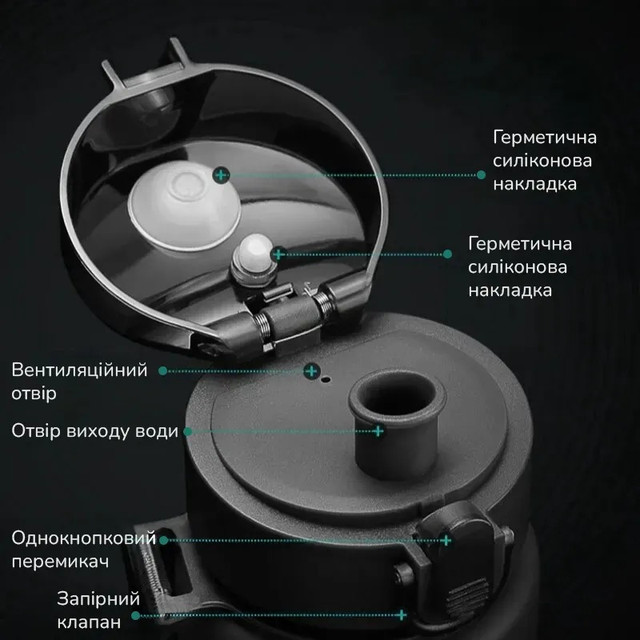 Герметична силіконова накладка

Герметична силіконова накладка

Вентиляційний отвір

Отвір виходу води

Однокнопковий перемикач

Запірний клапан